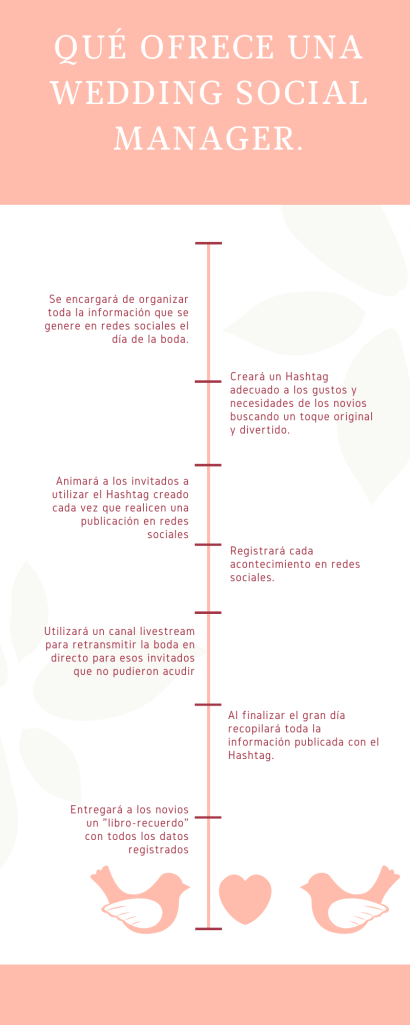 QUÉ OFRECE UNA WEDDING SOCIAL MANAGER.

Se encargará de organizar toda la información que se genere en redes sociales el día de la boda.

Creará un Hashtag adecuado a los gustos y necesidades de los novios buscando un toque original y divertido.

Animará a los invitados a utilizar el Hashtag creado cada vez que realicen una publicación en redes sociales

Registrará cada acontecimiento en redes sociales.

Utilizará un canal livestream para retransmitir la boda en directo para esos invitados que no pudieron acudir

Al finalizar el gran día recopilará toda la información publicada con el Hashtag.

Entregará a los novios un "libro-recuerdo" con todos los datos registrados